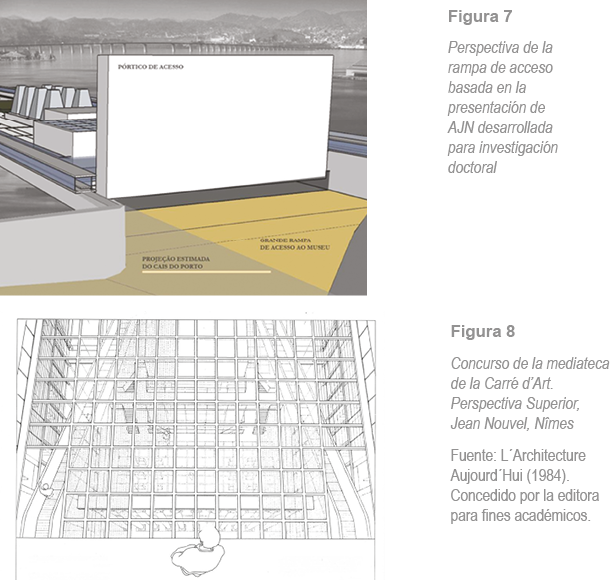 PÓRTICO DE ACESSO

GRANDE RAMPA
DE ACESSO AO MUSEU

PROJEÇÃO ESTIMADA
DO CAIS DO PORTO

Figura 7

Perspectiva de la rampa de acceso basada en la presentación de AJN desarrollada para investigación doctoral

Figura 8

Concurso de la mediateca de la Carré d'Art. Perspectiva Superior, Jean Nouvel, Nîmes

Fuente: L´Architecture Aujourd´Hui (1984). Concedido por la editora para fines académicos.