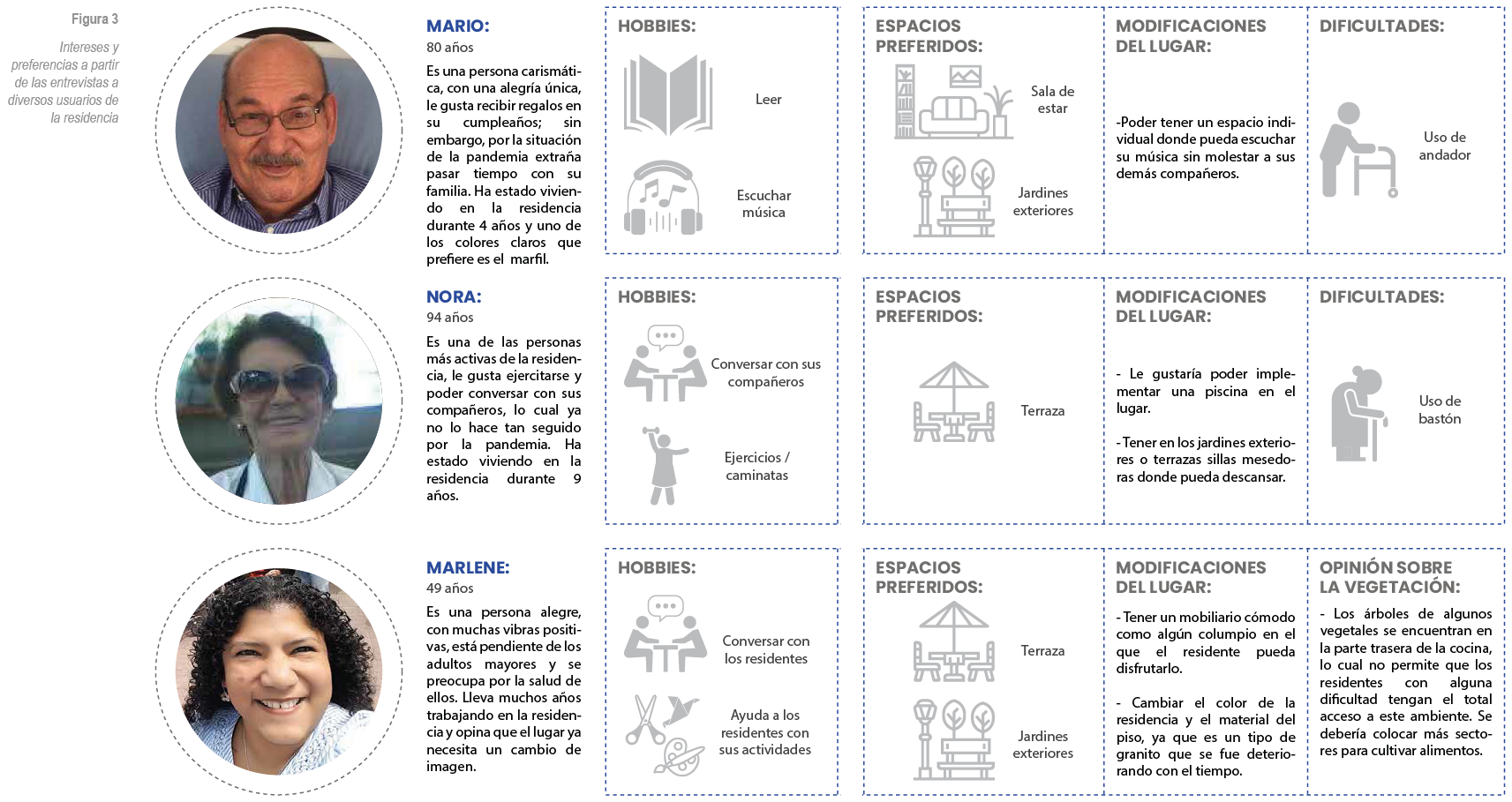 Figura 3

Intereses y preferencias a partir de las entrevistas a diversos usuarios de la residencia

MARIO:
80 años

Es una persona carismática, con una alegría única, le gusta recibir regalos en su cumpleaños; sin embargo, por la situación de la pandemia extraña pasar tiempo con su familia. Ha estado viviendo en la residencia durante 4 años y uno de los colores claros que prefiere es el marfil.

HOBBIES:

Leer

Escuchar música

ESPACIOS PREFERIDOS:

Sala de estar

Jardines exteriores

MODIFICACIONES DEL LUGAR:

-Poder tener un espacio individual donde pueda escuchar su música sin molestar a sus demás compañeros.

DIFICULTADES:

Uso de andador

NORA:
94 años

Es una de las personas más activas de la residencia, le gusta ejercitarse y poder conversar con sus compañeros, lo cual ya no lo hace tan seguido por la pandemia. Ha estado viviendo en la residencia durante 9 años.

HOBBIES:

Conversar con sus compañeros

Ejercicios / caminatas

ESPACIOS PREFERIDOS:

Terraza

MODIFICACIONES DEL LUGAR:

- Le gustaría poder implementar una piscina en el lugar.

-Tener en los jardines exteriores o terrazas sillas mesedoras donde pueda descansar.

DIFICULTADES:

Uso de bastón

MARLENE:
49 años

Es una persona alegre, con muchas vibras positivas, está pendiente de los adultos mayores y se preocupa por la salud de ellos. Lleva muchos años trabajando en la residencia y opina que el lugar ya necesita un cambio de imagen.

HOBBIES:

Conversar con los residentes

Ayuda a los residentes con sus actividades

ESPACIOS PREFERIDOS:

Terraza

Jardines exteriores

MODIFICACIONES DEL LUGAR:

-Tener un mobiliario cómodo como algún columpio en el que el residente pueda disfrutarlo.

- Cambiar el color de la residencia y el material del piso, ya que es un tipo de granito que se fue deteriorando con el tiempo.

OPINIÓN SOBRE LA VEGETACIÓN:

- Los árboles de algunos vegetales se encuentran en la parte trasera de la cocina, lo cual no permite que los residentes con alguna dificultad tengan el total acceso a este ambiente. Se debería colocar más sectores para cultivar alimentos.