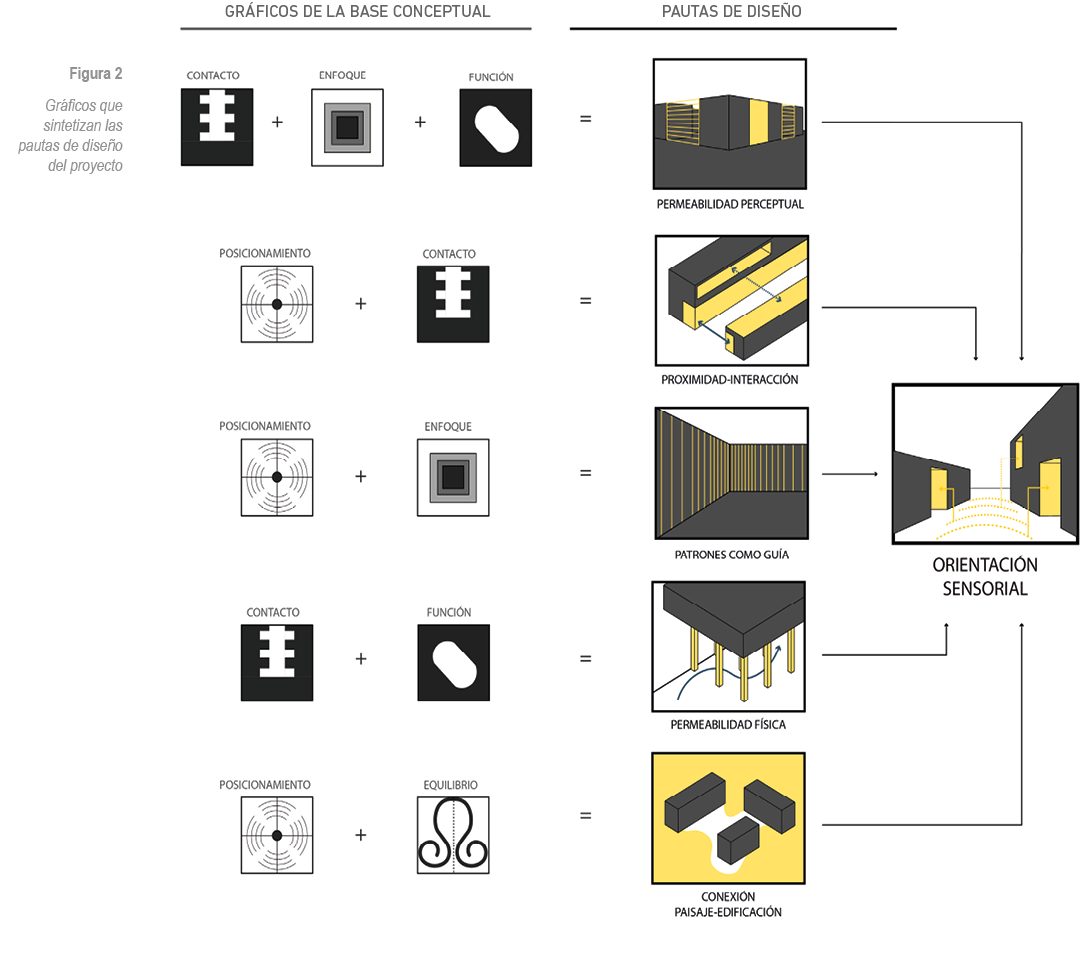 GRÁFICOS DE LA BASE CONCEPTUAL

PAUTAS DE DISEÑO

Figura 2

Gráficos que sintetizan las pautas de diseño del proyecto

CONTACTO + ENFOQUE + FUNCIÓN =

PERMEABILIDAD PERCEPTUAL

POSICIONAMIENTO + CONTACTO =

PROXIMIDAD-INTERACCIÓN

POSICIONAMIENTO + ENFOQUE =

PATRONES COMO GUÍA

CONTACTO + FUNCIÓN =

PERMEABILIDAD FÍSICA

POSICIONAMIENTO + EQUILIBRIO =

CONEXIÓN PAISAJE-EDIFICACIÓN

ORIENTACIÓN SENSORIAL