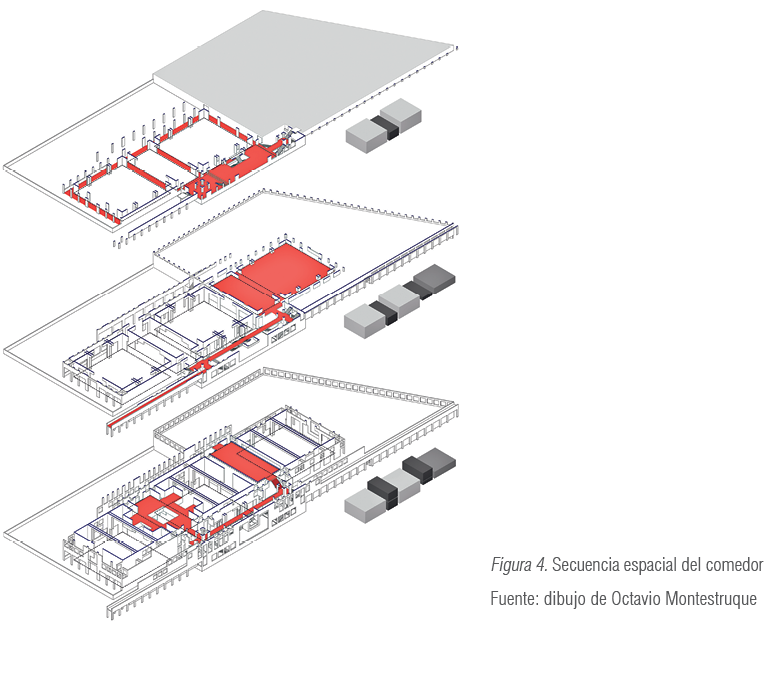 Figura 4. Secuencia espacial del comedor
Fuente: dibujo de Octavio Montestruque