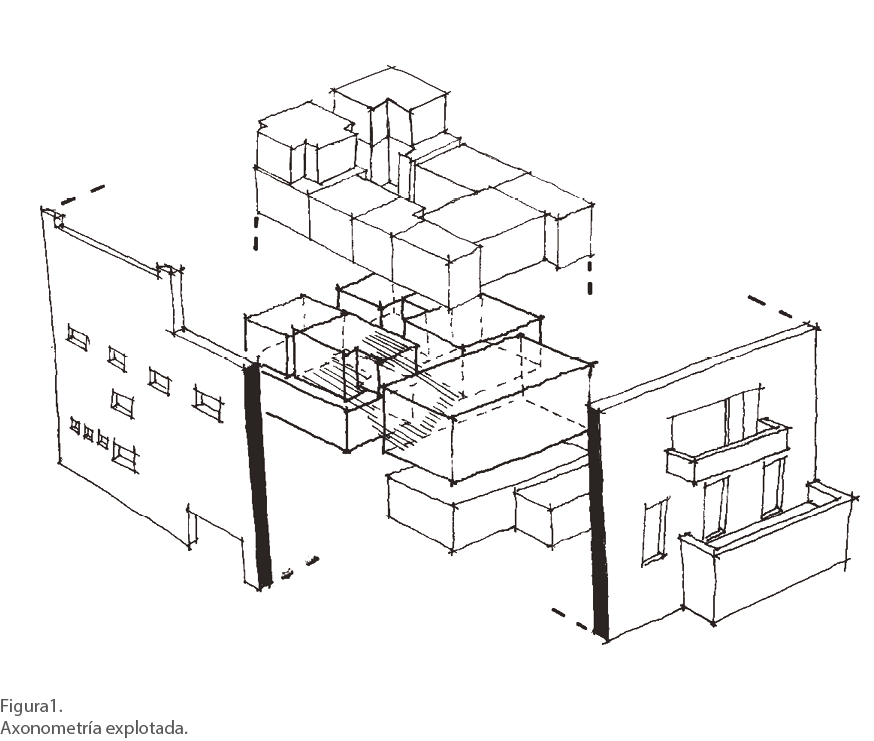 Figura1.
Axonometría explotada.