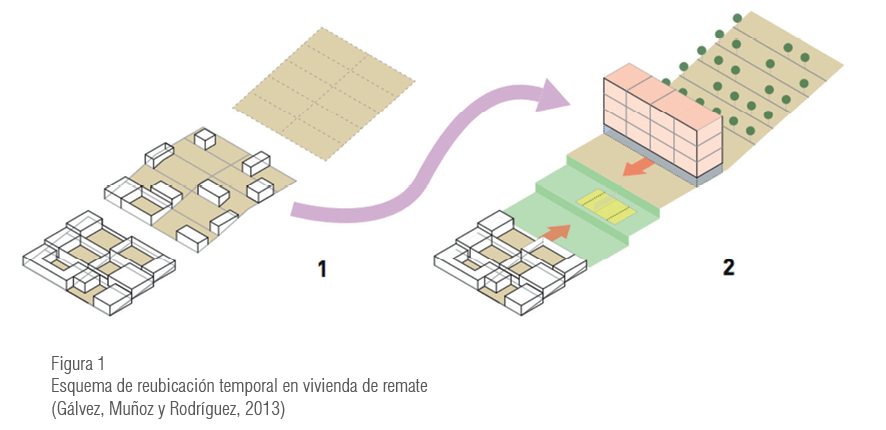 1

2

Figura 1
Esquema de reubicación temporal en vivienda de remate
(Gálvez, Muñoz y Rodríguez, 2013)