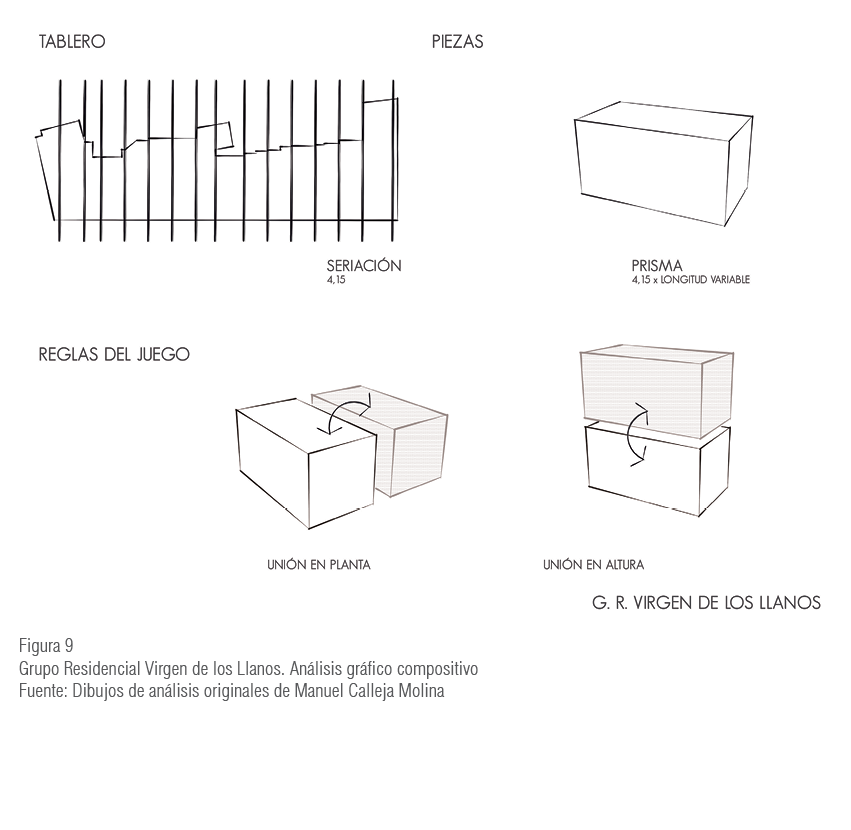 TABLERO

PIEZAS

SERIACIÓN
4,15

PRISMA
4,15 x LONGITUD VARIABLE

REGLAS DEL JUEGO

UNIÓN EN PLANTA

UNIÓN EN ALTURA

G. R. VIRGEN DE LOS LLANOS

Figura 9
Grupo Residencial Virgen de los Llanos. Análisis gráfico compositivo
Fuente: Dibujos de análisis originales de Manuel Calleja Molina