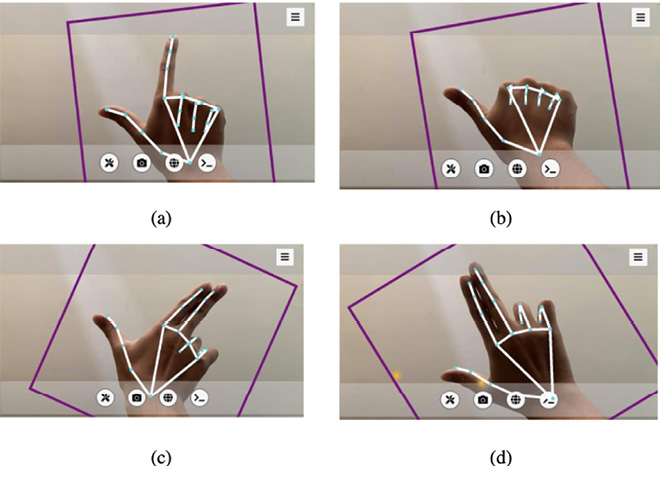 (a)

(b)

(c)

(d)