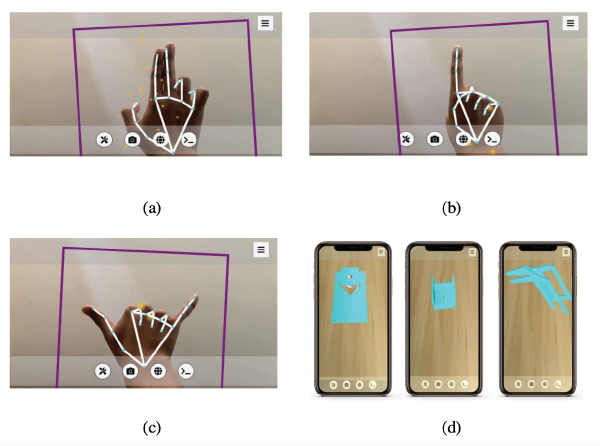 (a)

(b)

(c)

(d)