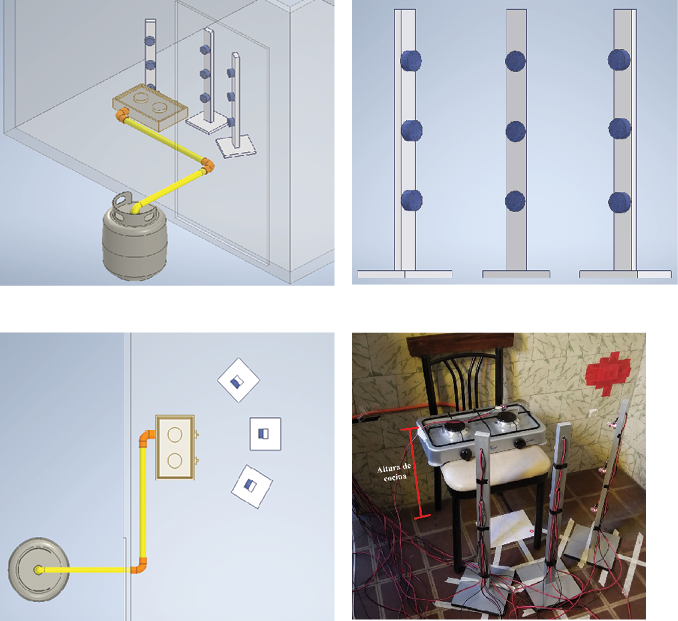 Altura de cocina