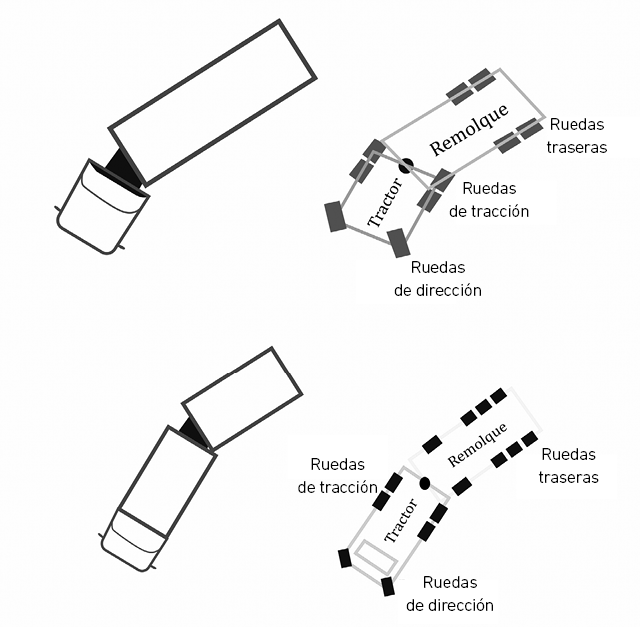 Remolque
Ruedas traseras
Tractor
Ruedas de tracción
Ruedas de dirección

Ruedas de tracción
Remolque
Ruedas traseras
Tractor
Ruedas de dirección